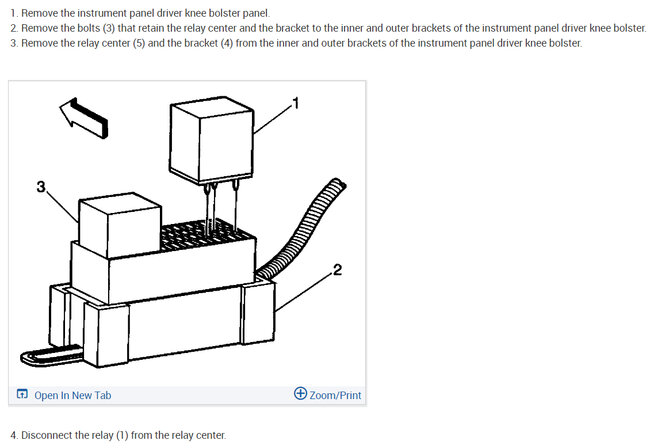 1. Remove the instrument panel driver knee bolster panel.
2. Remove the bolts (3) that retain the relay center and the bracket to the inner and outer brackets of the instrument panel driver knee bolster.
3. Remove the relay center (5) and the bracket (4) from the inner and outer brackets of the instrument panel driver knee bolster.

1
3
2

Open In New Tab
Zoom/Print

4. Disconnect the relay (1) from the relay center.