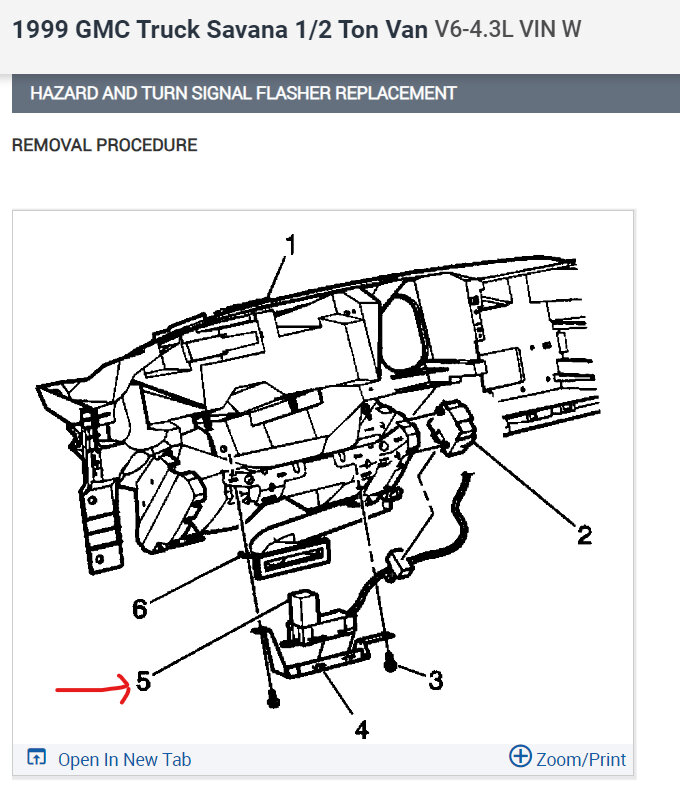 1999 GMC Truck Savana 1/2 Ton Van V6-4.3L VIN W

HAZARD AND TURN SIGNAL FLASHER REPLACEMENT

REMOVAL PROCEDURE

1
2
6
5
3
4

Open In New Tab
Zoom/Print