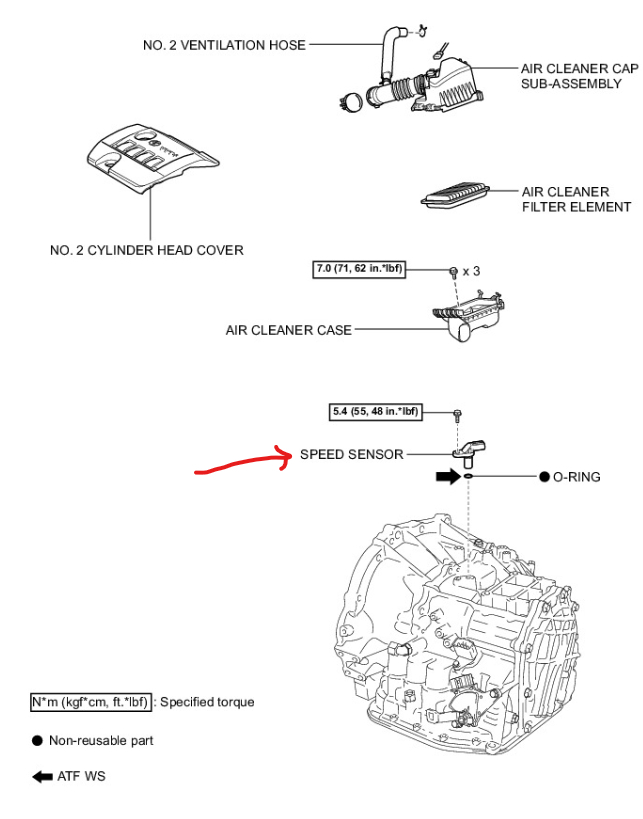 NO. 2 VENTILATION HOSE

AIR CLEANER CAP SUB-ASSEMBLY

NO. 2 CYLINDER HEAD COVER

AIR CLEANER FILTER ELEMENT

7.0 (71, 62 in.*lbf)

x 3

AIR CLEANER CASE

5.4 (55, 48 in.*lbf)

SPEED SENSOR

● O-RING

N*m (kgf*cm, ft.*lbf) : Specified torque

● Non-reusable part

ATF WS