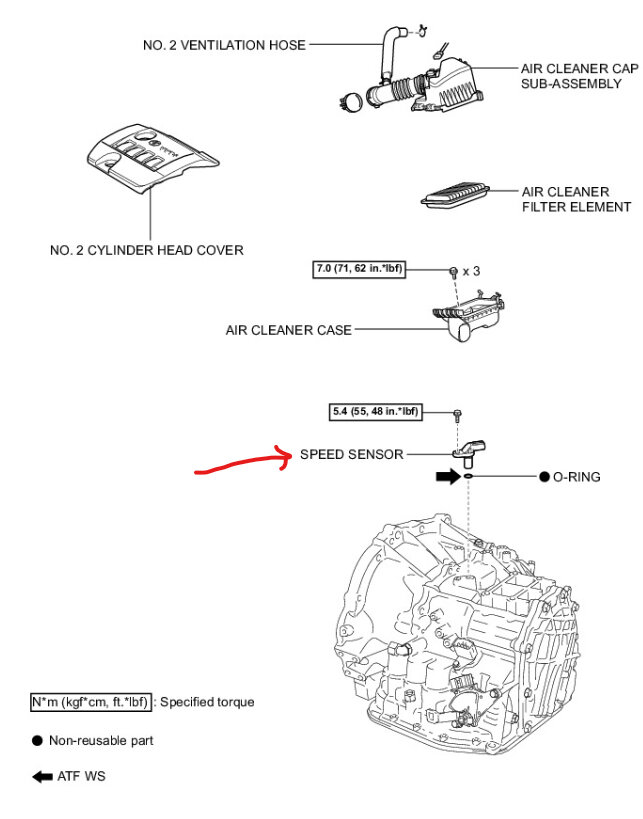 NO. 2 VENTILATION HOSE

AIR CLEANER CAP SUB-ASSEMBLY

AIR CLEANER FILTER ELEMENT

NO. 2 CYLINDER HEAD COVER

7.0 (71, 62 in.*lbf)

x 3

AIR CLEANER CASE

5.4 (55, 48 in.*lbf)

SPEED SENSOR

● O-RING

N*m (kgf*cm, ft.*lbf) : Specified torque

● Non-reusable part

ATF WS