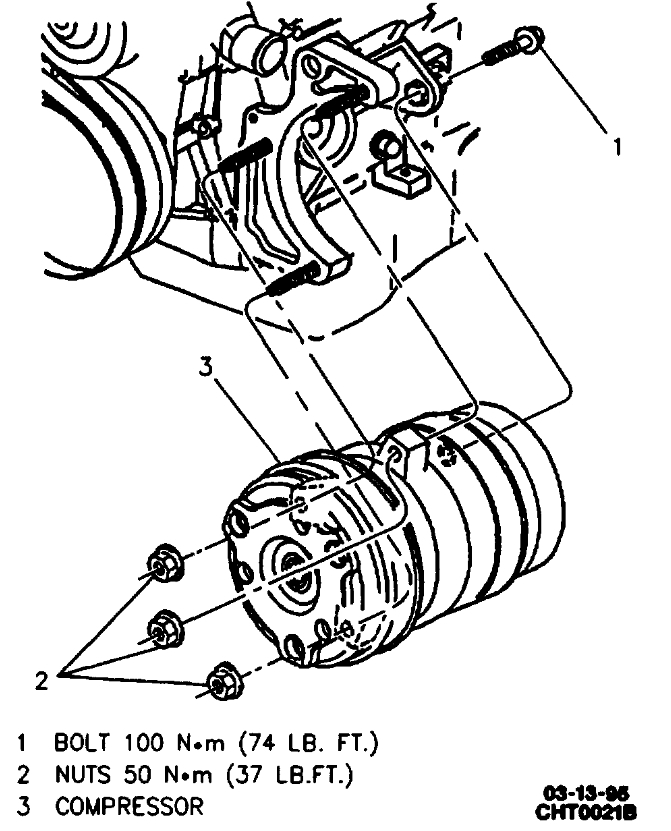 1

3

2

1 BOLT 100 N•m (74 LB. FT.)
2 NUTS 50 N•m (37 LB.FT.)
3 COMPRESSOR

03-13-95
CHT0021B