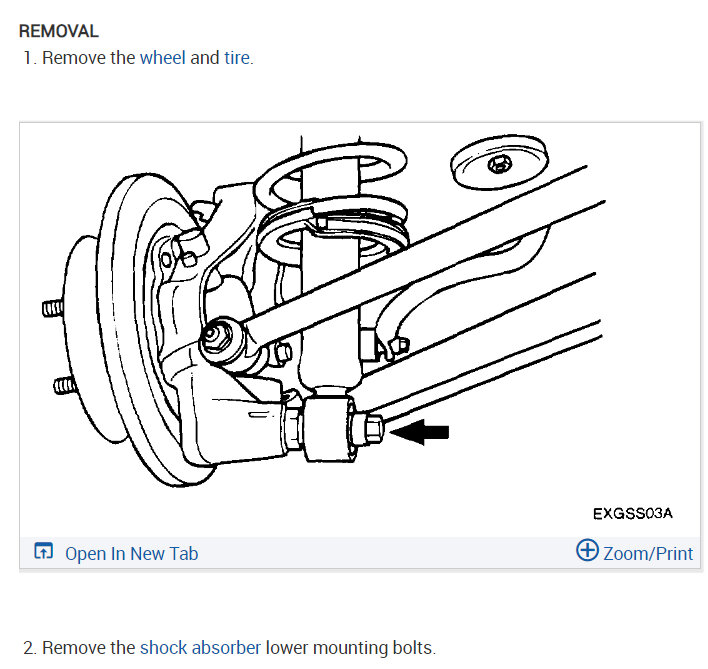 REMOVAL

1. Remove the wheel and tire.

EXGSS03A

Open In New Tab

Zoom/Print

2. Remove the shock absorber lower mounting bolts.