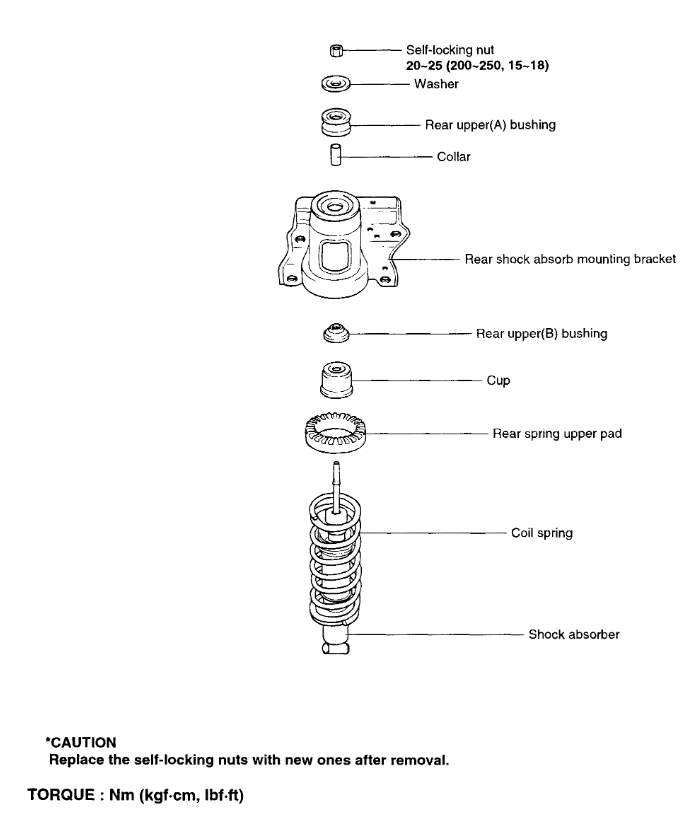 Self-locking nut
20~25 (200~250, 15~18)

Washer

Rear upper(A) bushing

Collar

Rear shock absorb mounting bracket

Rear upper(B) bushing

Cup

Rear spring upper pad

Coil spring

Shock absorber

*CAUTION
Replace the self-locking nuts with new ones after removal.

TORQUE : Nm (kgf·cm, lbf·ft)