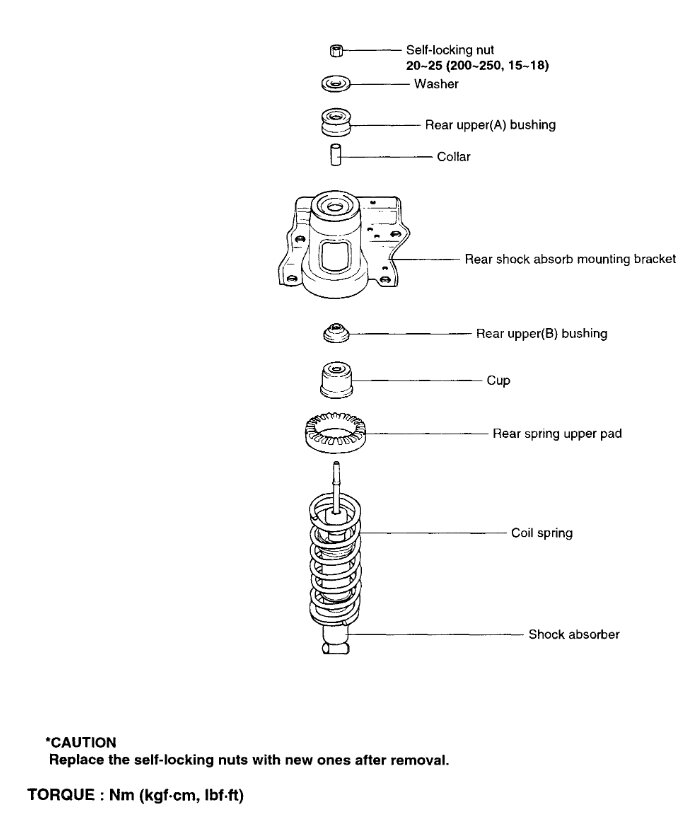 Self-locking nut
20~25 (200~250, 15~18)

Washer

Rear upper(A) bushing

Collar

Rear shock absorb mounting bracket

Rear upper(B) bushing

Cup

Rear spring upper pad

Coil spring

Shock absorber

*CAUTION
Replace the self-locking nuts with new ones after removal.

TORQUE : Nm (kgf·cm, lbf·ft)