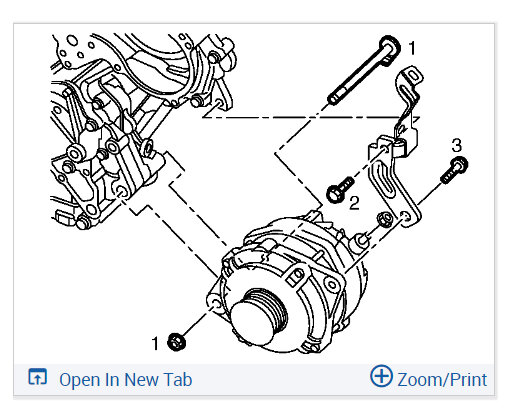 1
3
2
1
Open In New Tab
Zoom/Print