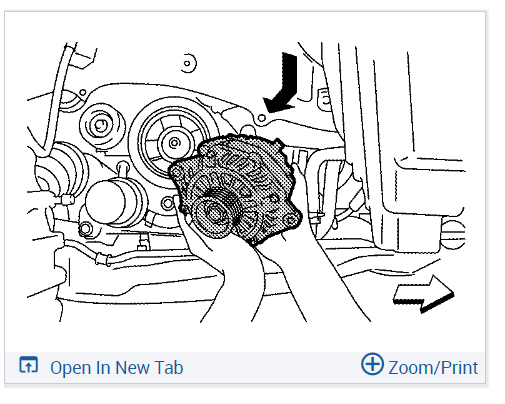 Open In New Tab
Zoom/Print