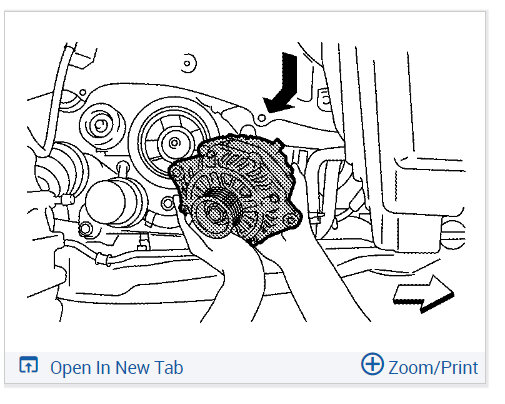 Open In New Tab

Zoom/Print