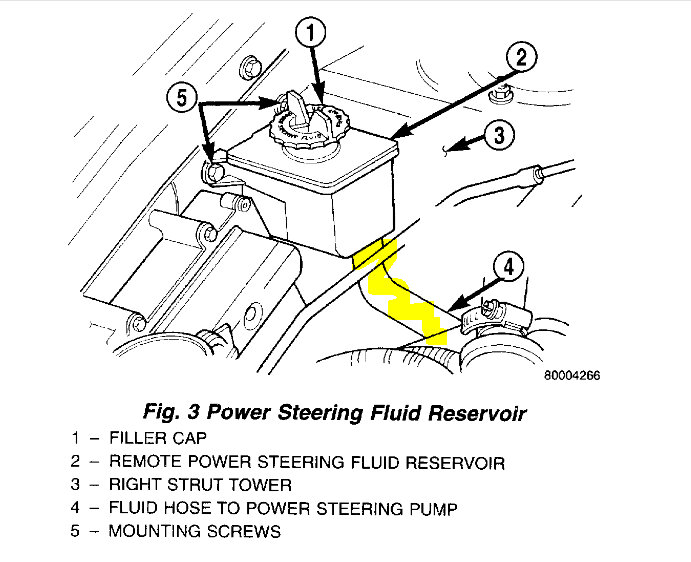 1
2
5
3
4
80004266

Fig. 3 Power Steering Fluid Reservoir

1 – FILLER CAP
2 – REMOTE POWER STEERING FLUID RESERVOIR
3 – RIGHT STRUT TOWER
4 – FLUID HOSE TO POWER STEERING PUMP
5 – MOUNTING SCREWS