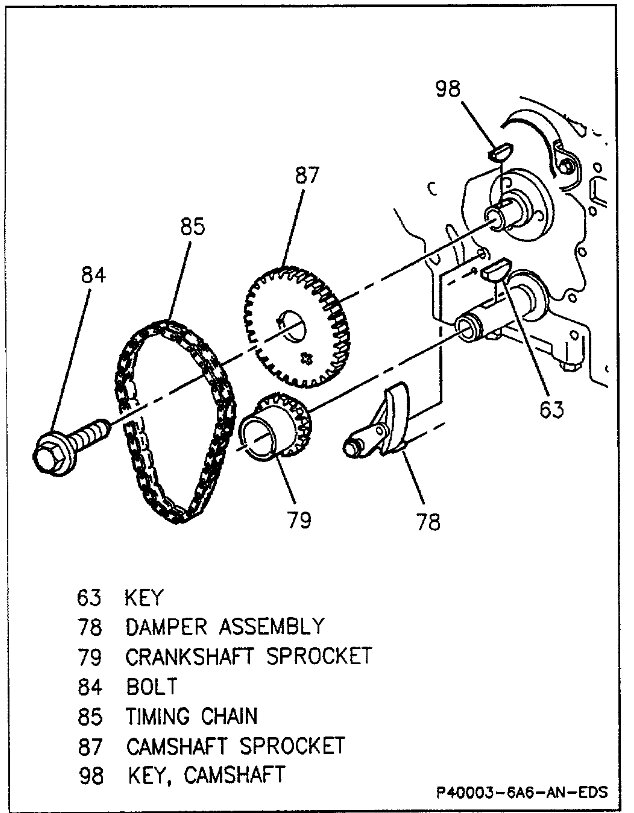 98

87

85

84

63

79

78

63 KEY
78 DAMPER ASSEMBLY
79 CRANKSHAFT SPROCKET
84 BOLT
85 TIMING CHAIN
87 CAMSHAFT SPROCKET
98 KEY, CAMSHAFT

P40003-6A6-AN-EDS