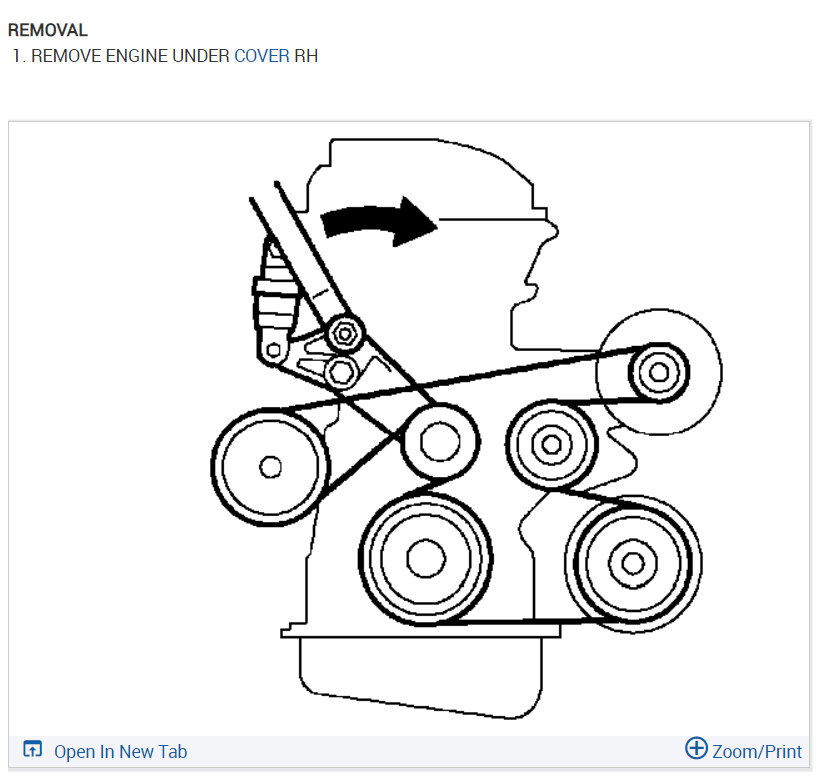 REMOVAL
1. REMOVE ENGINE UNDER COVER RH

Open In New Tab
Zoom/Print