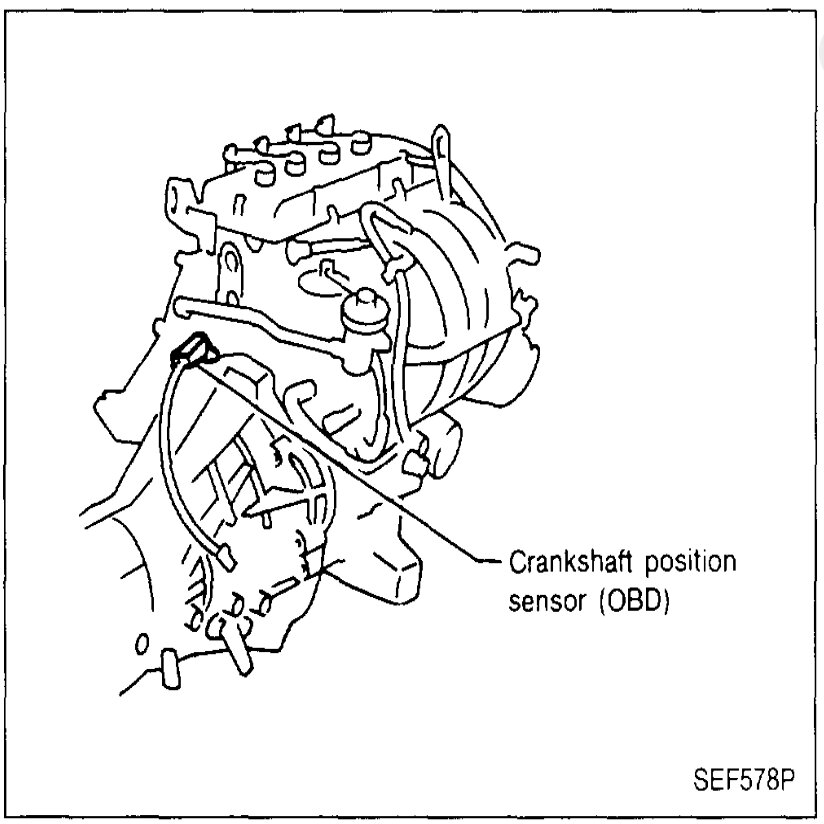 Crankshaft position sensor (OBD)

SEF578P