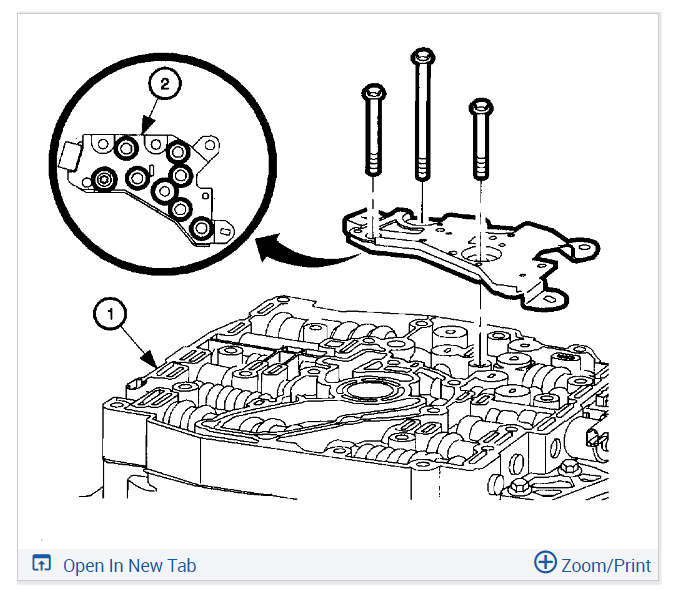 2

1

Open In New Tab

Zoom/Print