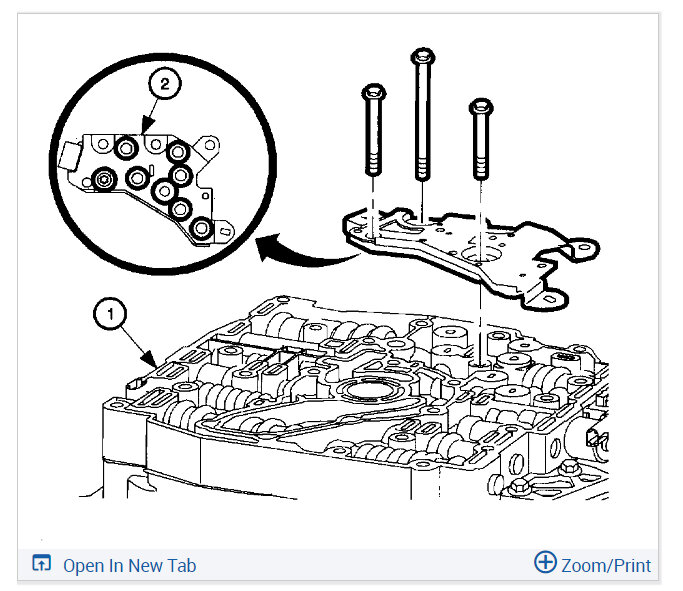 2

1

Open In New Tab

Zoom/Print