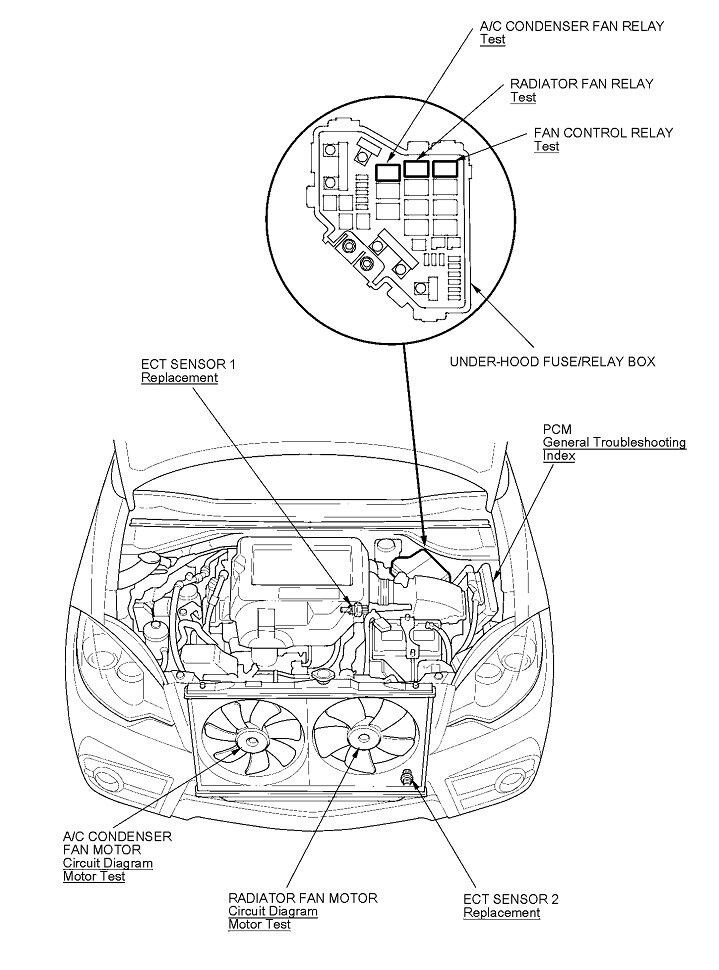 A/C CONDENSER FAN RELAY
Test

RADIATOR FAN RELAY
Test

FAN CONTROL RELAY
Test

UNDER-HOOD FUSE/RELAY BOX

ECT SENSOR 1
Replacement

PCM
General Troubleshooting
Index

A/C CONDENSER
FAN MOTOR
Circuit Diagram
Motor Test

RADIATOR FAN MOTOR
Circuit Diagram
Motor Test

ECT SENSOR 2
Replacement