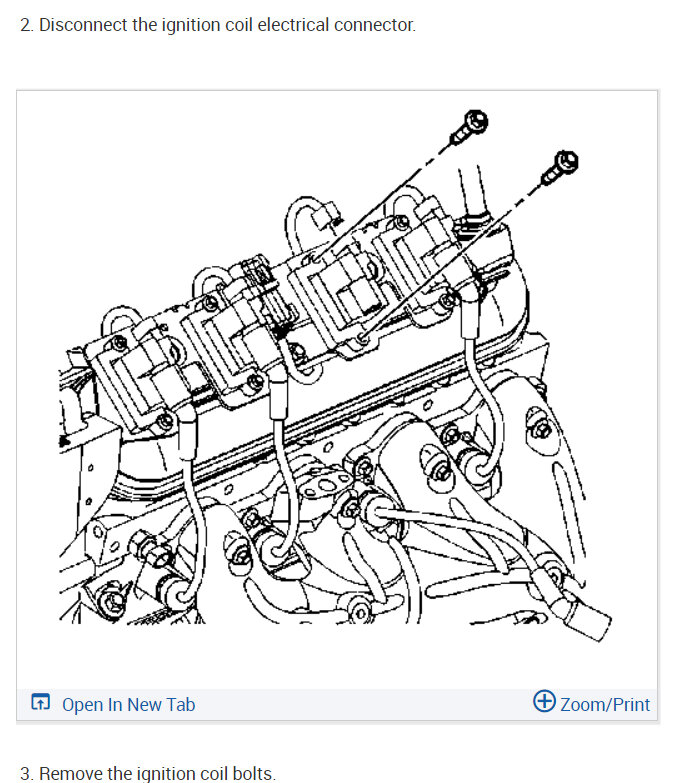 2. Disconnect the ignition coil electrical connector.

Open In New Tab

Zoom/Print

3. Remove the ignition coil bolts.