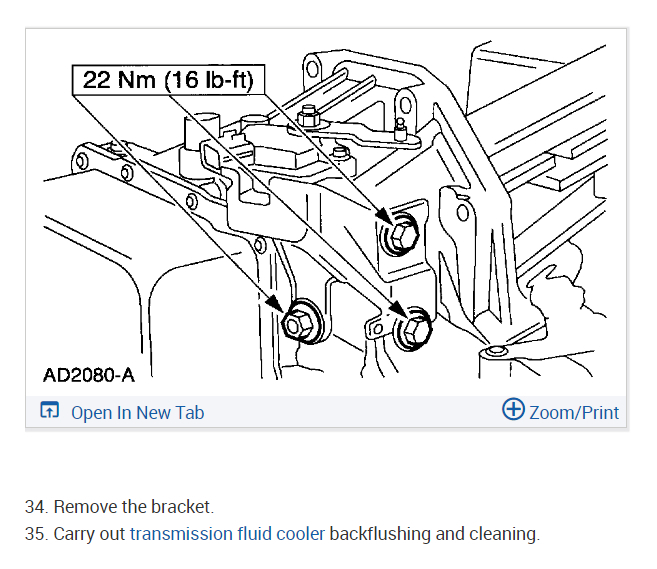 22 Nm (16 lb-ft)

AD2080-A

Open In New Tab

Zoom/Print

34. Remove the bracket.

35. Carry out transmission fluid cooler backflushing and cleaning.