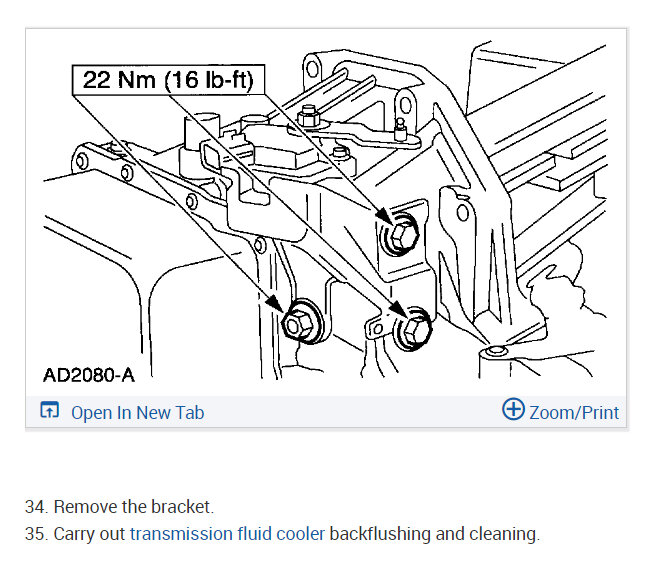 22 Nm (16 lb-ft)

AD2080-A

Open In New Tab

Zoom/Print

34. Remove the bracket.
35. Carry out transmission fluid cooler backflushing and cleaning.