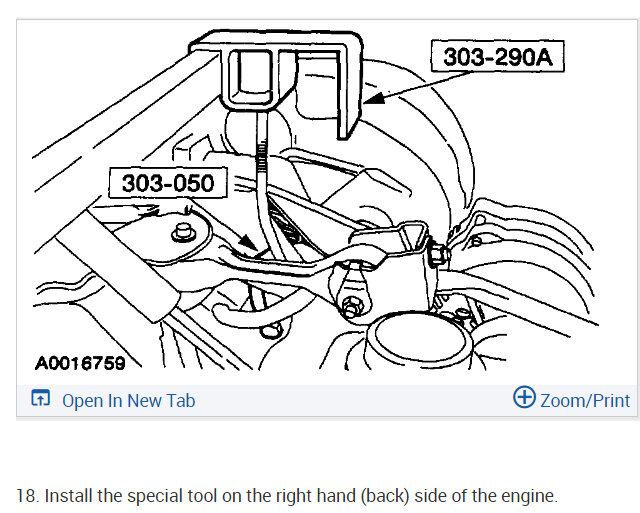 303-290A

303-050

A0016759

Open In New Tab

Zoom/Print

18. Install the special tool on the right hand (back) side of the engine.