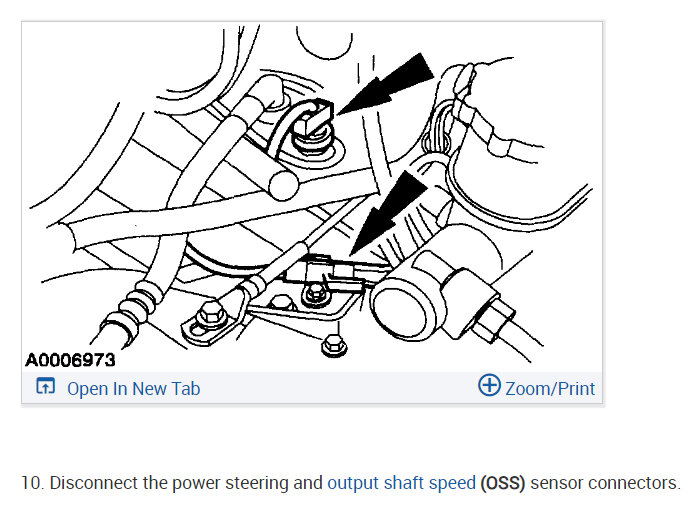 A0006973

Open In New Tab

Zoom/Print

10. Disconnect the power steering and output shaft speed (OSS) sensor connectors.