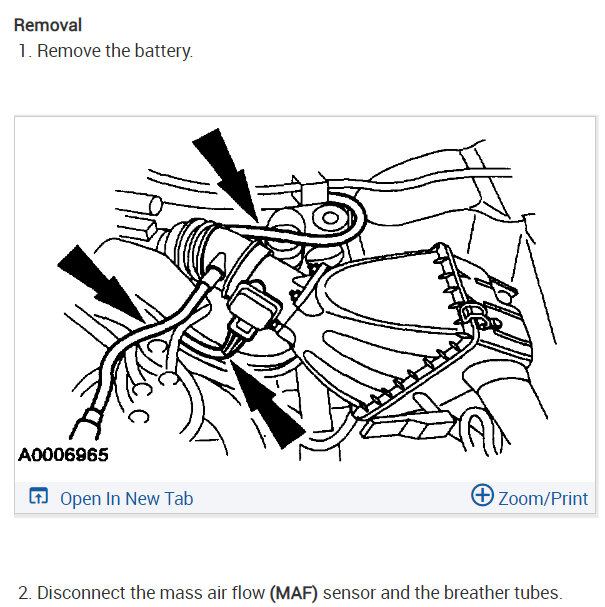 Removal
1. Remove the battery.

A0006965

Open In New Tab

Zoom/Print

2. Disconnect the mass air flow (MAF) sensor and the breather tubes.