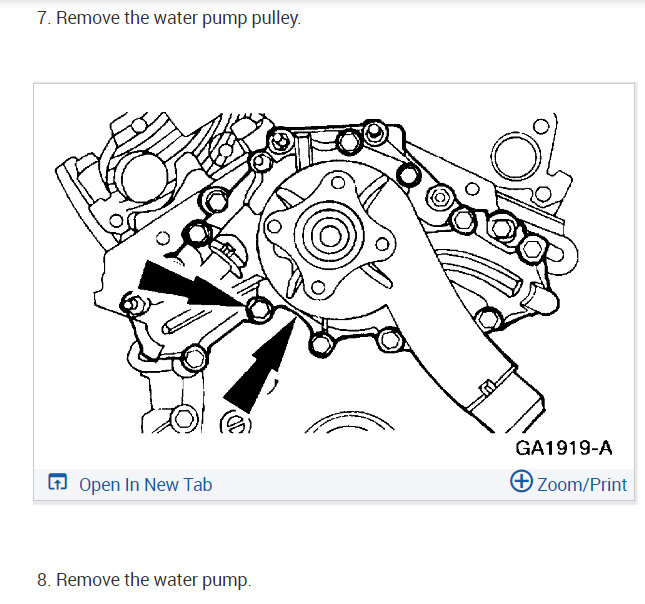 7. Remove the water pump pulley.

GA1919-A

Open In New Tab

Zoom/Print

8. Remove the water pump.