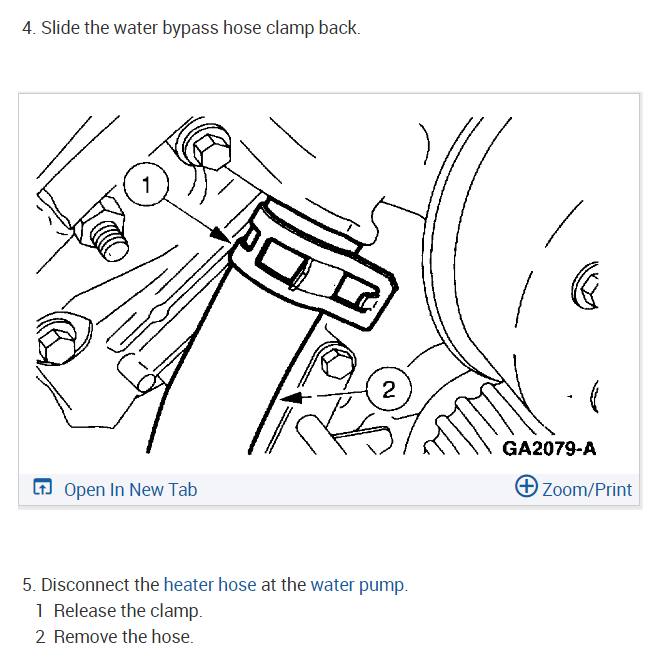 4. Slide the water bypass hose clamp back.

1

2

GA2079-A

Open In New Tab

Zoom/Print

5. Disconnect the heater hose at the water pump.

1 Release the clamp.

2 Remove the hose.