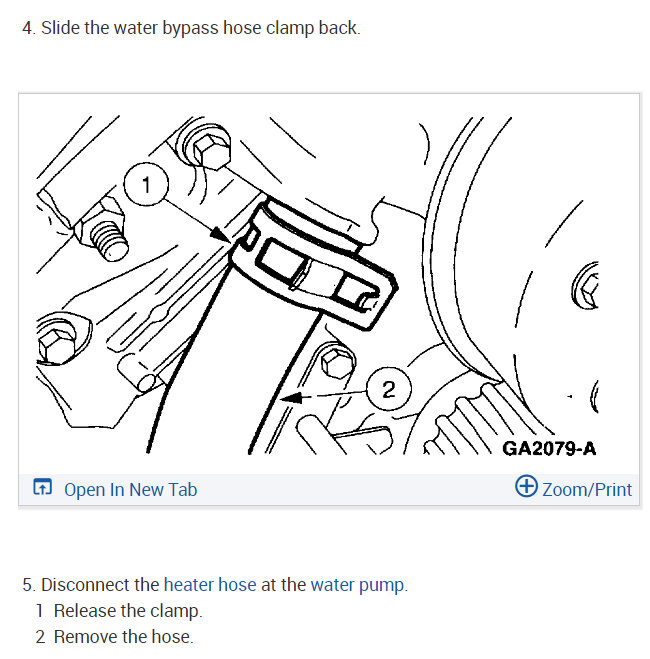 4. Slide the water bypass hose clamp back.

1

2

GA2079-A

Open In New Tab

Zoom/Print

5. Disconnect the heater hose at the water pump.

1 Release the clamp.

2 Remove the hose.