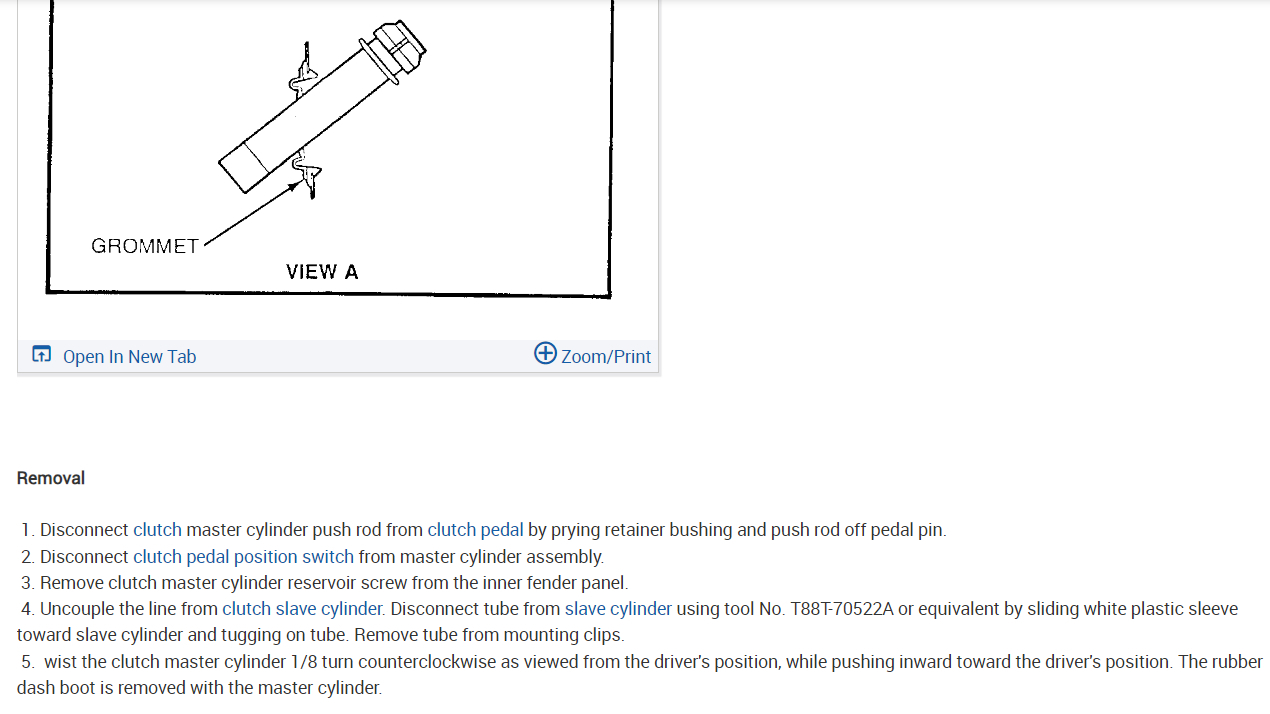 GROMMET

VIEW A

Open In New Tab

Zoom/Print

Removal

1. Disconnect clutch master cylinder push rod from clutch pedal by prying retainer bushing and push rod off pedal pin.
2. Disconnect clutch pedal position switch from master cylinder assembly.
3. Remove clutch master cylinder reservoir screw from the inner fender panel.
4. Uncouple the line from clutch slave cylinder. Disconnect tube from slave cylinder using tool No. T88T-70522A or equivalent by sliding white plastic sleeve toward slave cylinder and tugging on tube. Remove tube from mounting clips.
5. wist the clutch master cylinder 1/8 turn counterclockwise as viewed from the driver's position, while pushing inward toward the driver's position. The rubber dash boot is removed with the master cylinder.