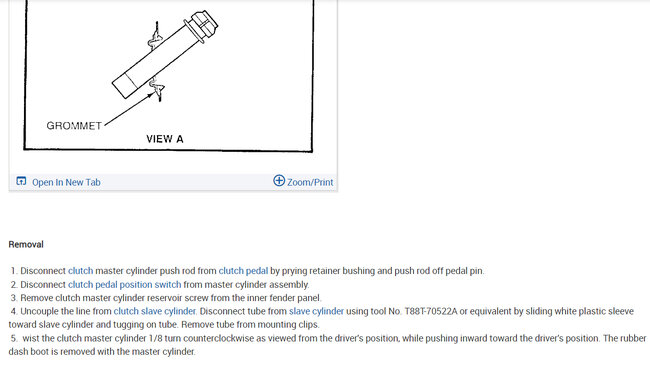 GROMMET

VIEW A

Open In New Tab

Zoom/Print

Removal

1. Disconnect clutch master cylinder push rod from clutch pedal by prying retainer bushing and push rod off pedal pin.
2. Disconnect clutch pedal position switch from master cylinder assembly.
3. Remove clutch master cylinder reservoir screw from the inner fender panel.
4. Uncouple the line from clutch slave cylinder. Disconnect tube from slave cylinder using tool No. T88T-70522A or equivalent by sliding white plastic sleeve toward slave cylinder and tugging on tube. Remove tube from mounting clips.
5. wist the clutch master cylinder 1/8 turn counterclockwise as viewed from the driver's position, while pushing inward toward the driver's position. The rubber dash boot is removed with the master cylinder.