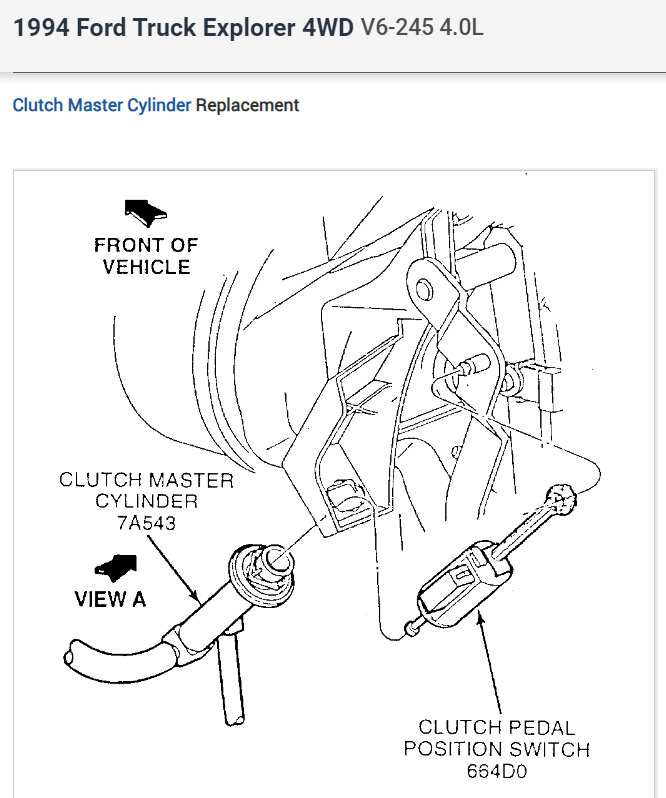 1994 Ford Truck Explorer 4WD V6-245 4.0L

Clutch Master Cylinder Replacement

FRONT OF VEHICLE

CLUTCH MASTER CYLINDER 7A543

VIEW A

CLUTCH PEDAL POSITION SWITCH 664D0