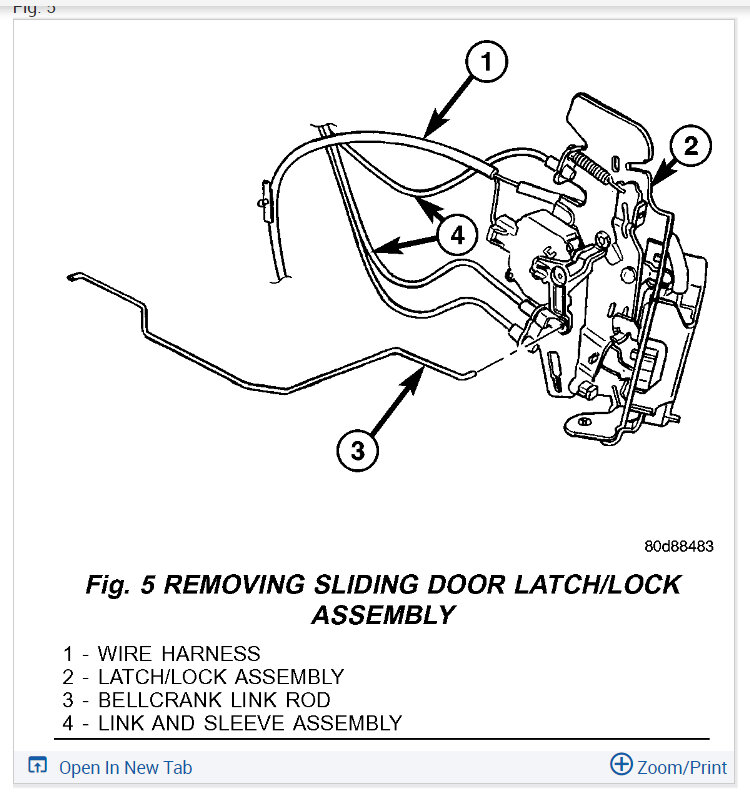 Fig. 5

1

2

4

3

80d88483

Fig. 5 REMOVING SLIDING DOOR LATCH/LOCK ASSEMBLY

1 - WIRE HARNESS
2 - LATCH/LOCK ASSEMBLY
3 - BELLCRANK LINK ROD
4 - LINK AND SLEEVE ASSEMBLY

Open In New Tab

Zoom/Print