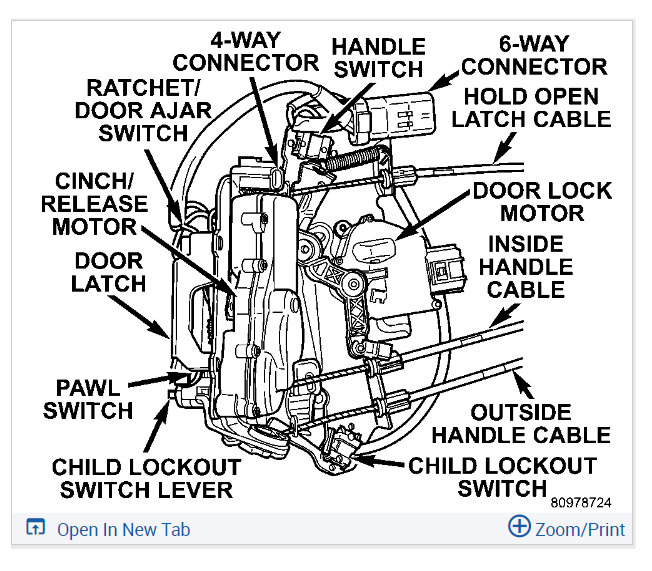 4-WAY CONNECTOR

HANDLE SWITCH

6-WAY CONNECTOR

RATCHET/ DOOR AJAR SWITCH

HOLD OPEN LATCH CABLE

CINCH/ RELEASE MOTOR

DOOR LOCK MOTOR

DOOR LATCH

INSIDE HANDLE CABLE

PAWL SWITCH

OUTSIDE HANDLE CABLE

CHILD LOCKOUT SWITCH LEVER

CHILD LOCKOUT SWITCH

80978724

Open In New Tab

Zoom/Print