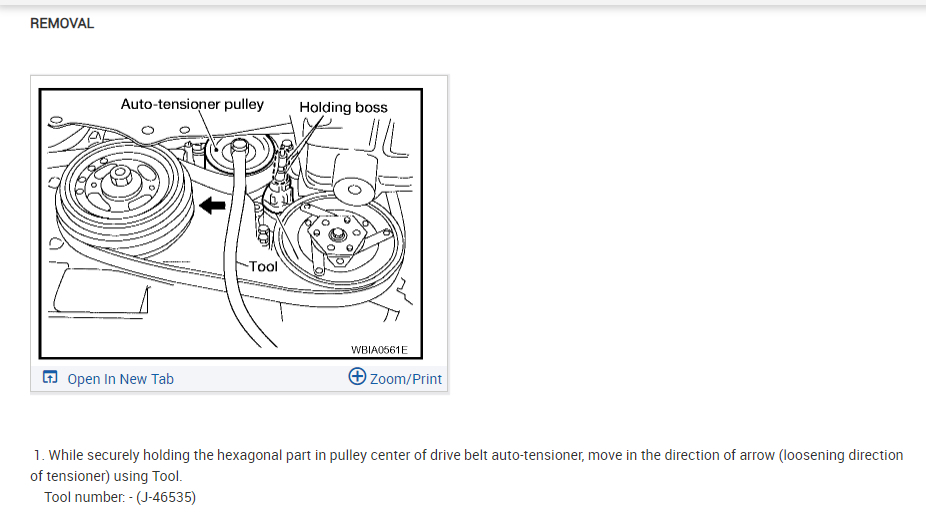 REMOVAL

Auto-tensioner pulley
Holding boss
Tool
WBIA0561E

Open In New Tab
Zoom/Print

1. While securely holding the hexagonal part in pulley center of drive belt auto-tensioner, move in the direction of arrow (loosening direction of tensioner) using Tool.
Tool number: - (J-46535)