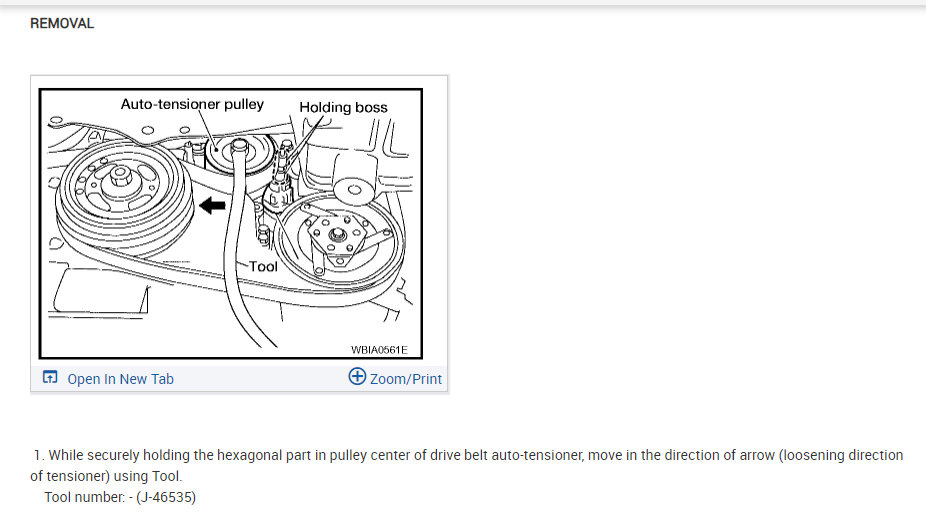 REMOVAL

Auto-tensioner pulley

Holding boss

Tool

WBIA0561E

Open In New Tab

Zoom/Print

1. While securely holding the hexagonal part in pulley center of drive belt auto-tensioner, move in the direction of arrow (loosening direction of tensioner) using Tool.

Tool number: - (J-46535)