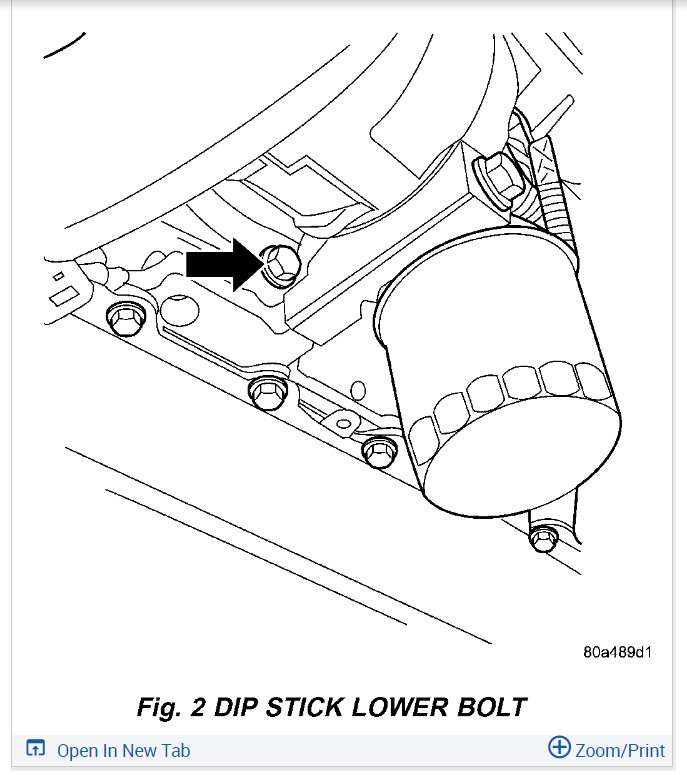 80a489d1

Fig. 2 DIP STICK LOWER BOLT

Open In New Tab

Zoom/Print