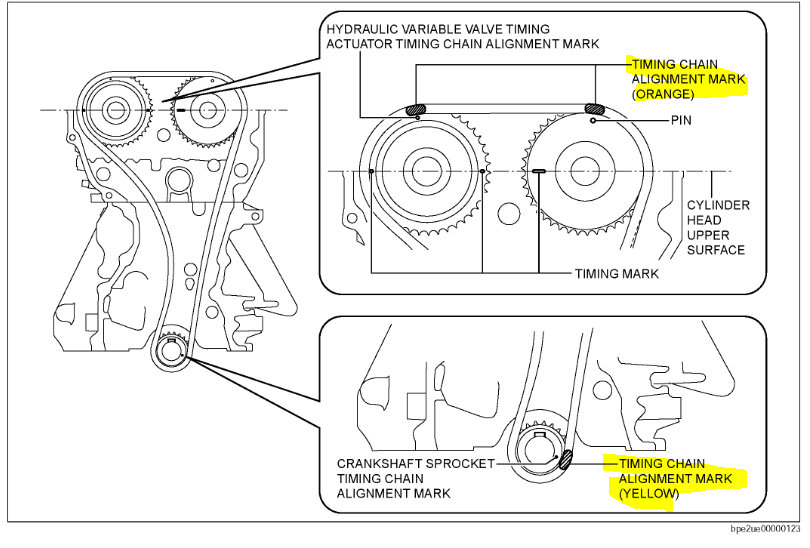 HYDRAULIC VARIABLE VALVE TIMING ACTUATOR TIMING CHAIN ALIGNMENT MARK

TIMING CHAIN ALIGNMENT MARK (ORANGE)

PIN

CYLINDER HEAD UPPER SURFACE

TIMING MARK

CRANKSHAFT SPROCKET TIMING CHAIN ALIGNMENT MARK

TIMING CHAIN ALIGNMENT MARK (YELLOW)

bpe2ue00000123