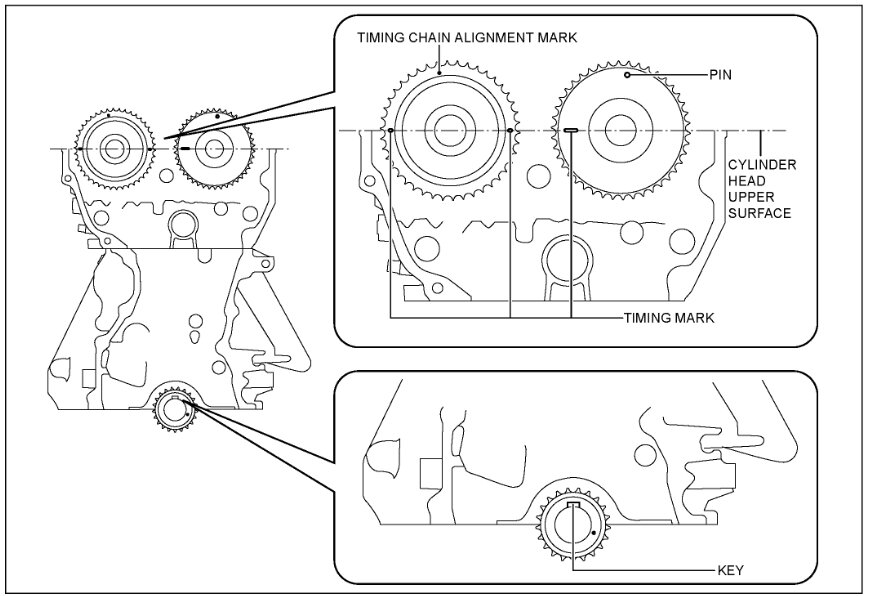 TIMING CHAIN ALIGNMENT MARK

PIN

CYLINDER HEAD UPPER SURFACE

TIMING MARK

KEY