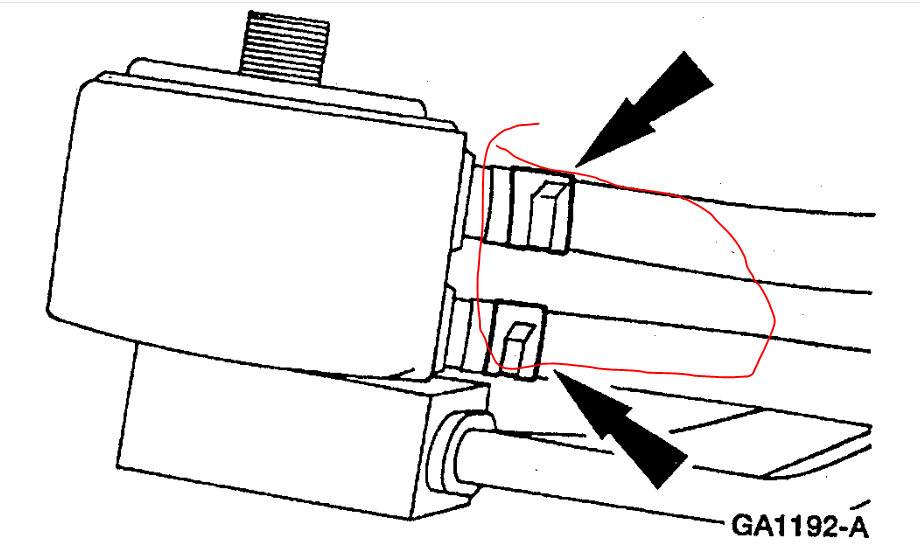 GA1192-A