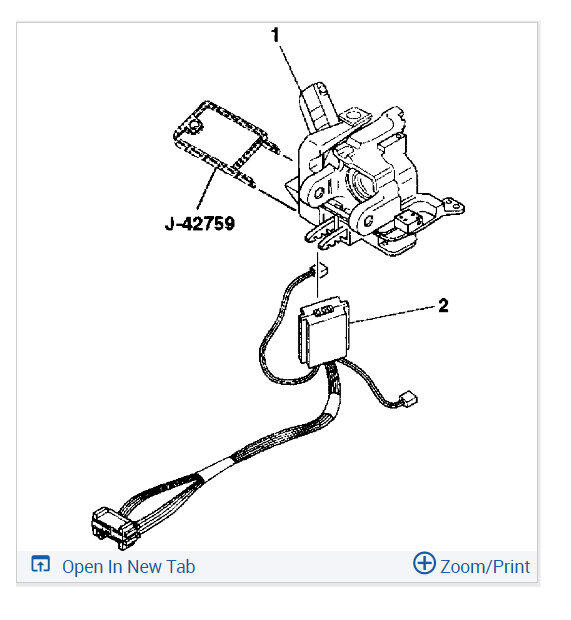 1

J-42759

2

Open In New Tab

Zoom/Print