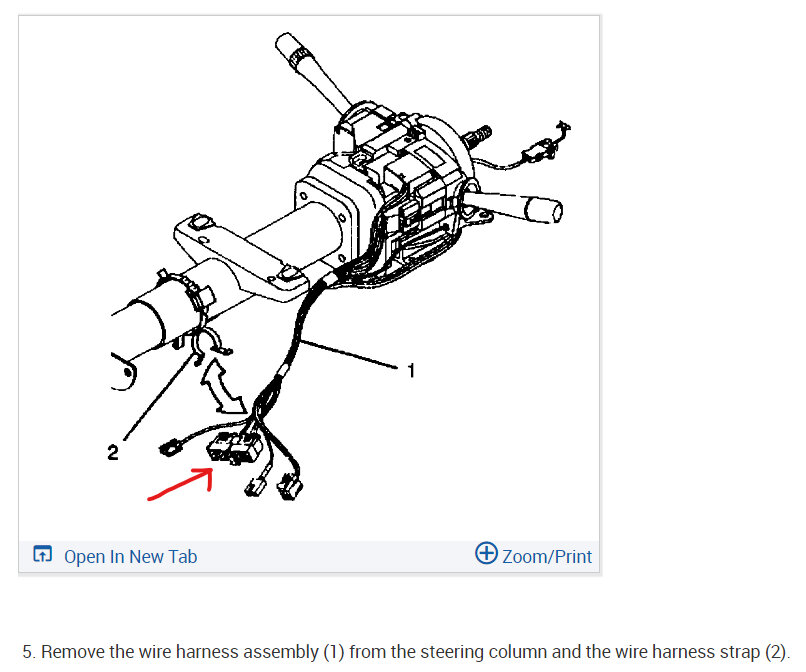 1

2

Open In New Tab

Zoom/Print

5. Remove the wire harness assembly (1) from the steering column and the wire harness strap (2).