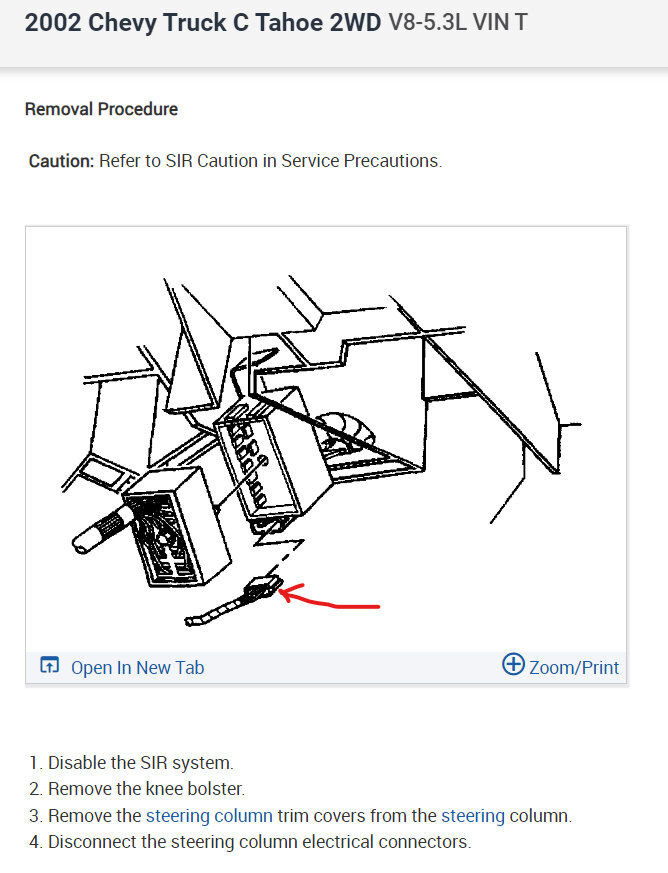 2002 Chevy Truck C Tahoe 2WD V8-5.3L VIN T

Removal Procedure

Caution: Refer to SIR Caution in Service Precautions.

Open In New Tab

Zoom/Print

1. Disable the SIR system.
2. Remove the knee bolster.
3. Remove the steering column trim covers from the steering column.
4. Disconnect the steering column electrical connectors.