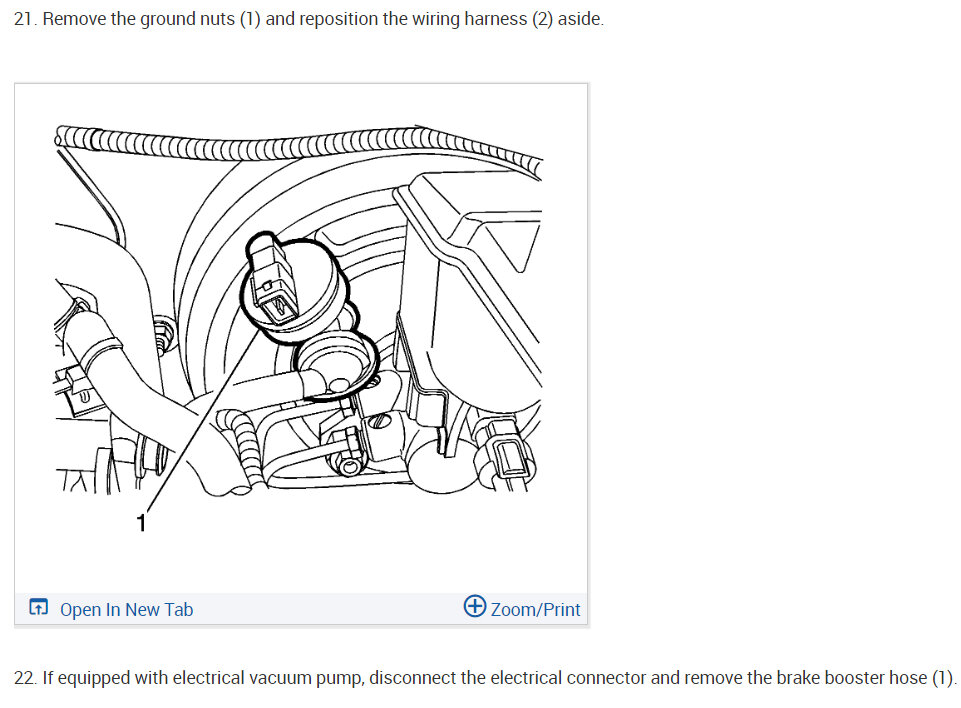 21. Remove the ground nuts (1) and reposition the wiring harness (2) aside.

1

Open In New Tab

Zoom/Print

22. If equipped with electrical vacuum pump, disconnect the electrical connector and remove the brake booster hose (1).