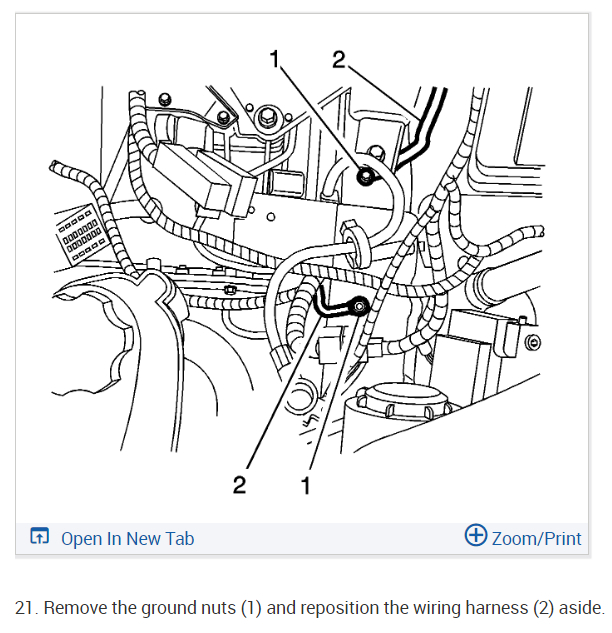 1
2
2
1

Open In New Tab
Zoom/Print

21. Remove the ground nuts (1) and reposition the wiring harness (2) aside.