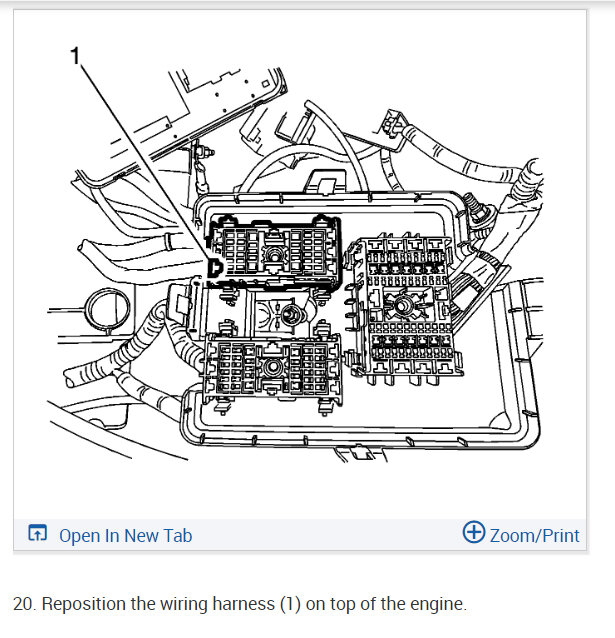 1

Open In New Tab

Zoom/Print

20. Reposition the wiring harness (1) on top of the engine.