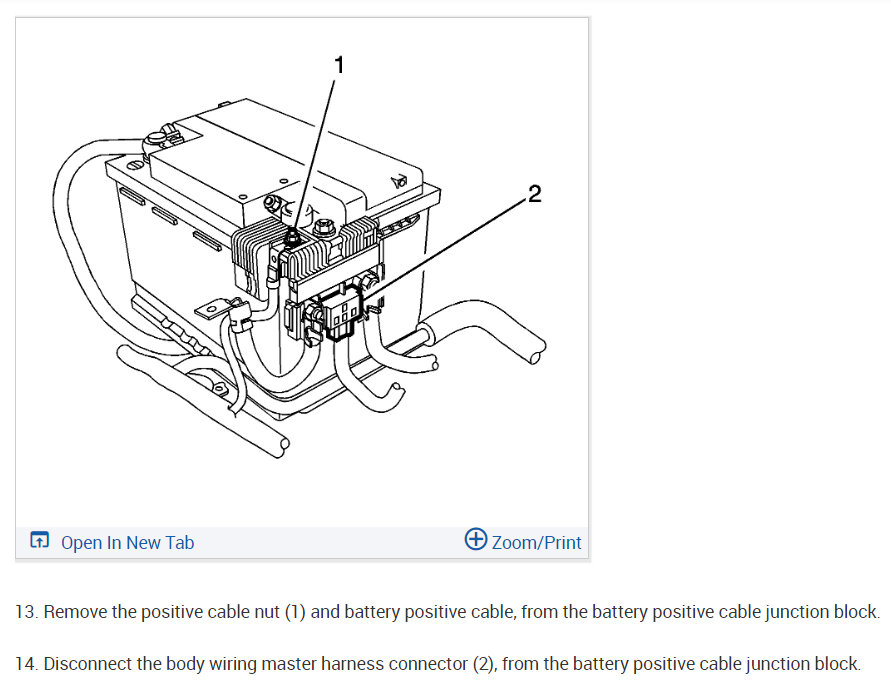 1

2

Open In New Tab

Zoom/Print

13. Remove the positive cable nut (1) and battery positive cable, from the battery positive cable junction block.

14. Disconnect the body wiring master harness connector (2), from the battery positive cable junction block.