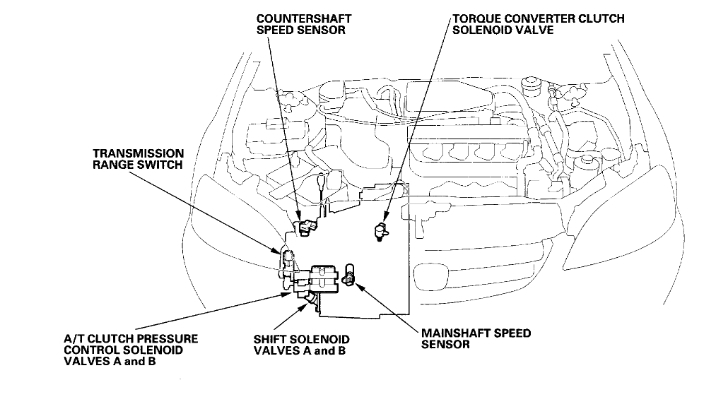 COUNTERSHAFT SPEED SENSOR

TORQUE CONVERTER CLUTCH SOLENOID VALVE

TRANSMISSION RANGE SWITCH

A/T CLUTCH PRESSURE CONTROL SOLENOID VALVES A and B

SHIFT SOLENOID VALVES A and B

MAINSHAFT SPEED SENSOR