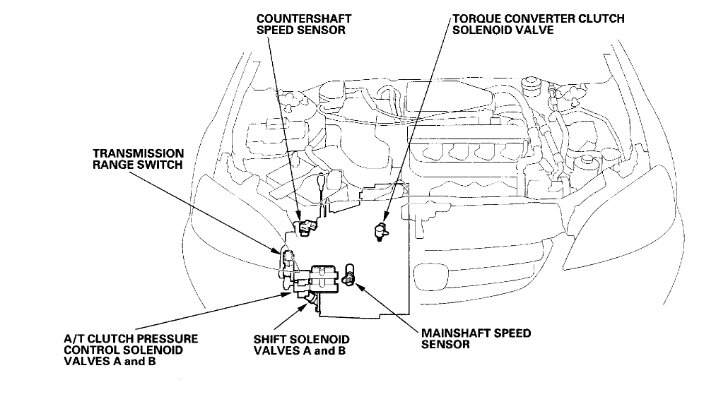 COUNTERSHAFT SPEED SENSOR

TORQUE CONVERTER CLUTCH SOLENOID VALVE

TRANSMISSION RANGE SWITCH

A/T CLUTCH PRESSURE CONTROL SOLENOID VALVES A and B

SHIFT SOLENOID VALVES A and B

MAINSHAFT SPEED SENSOR