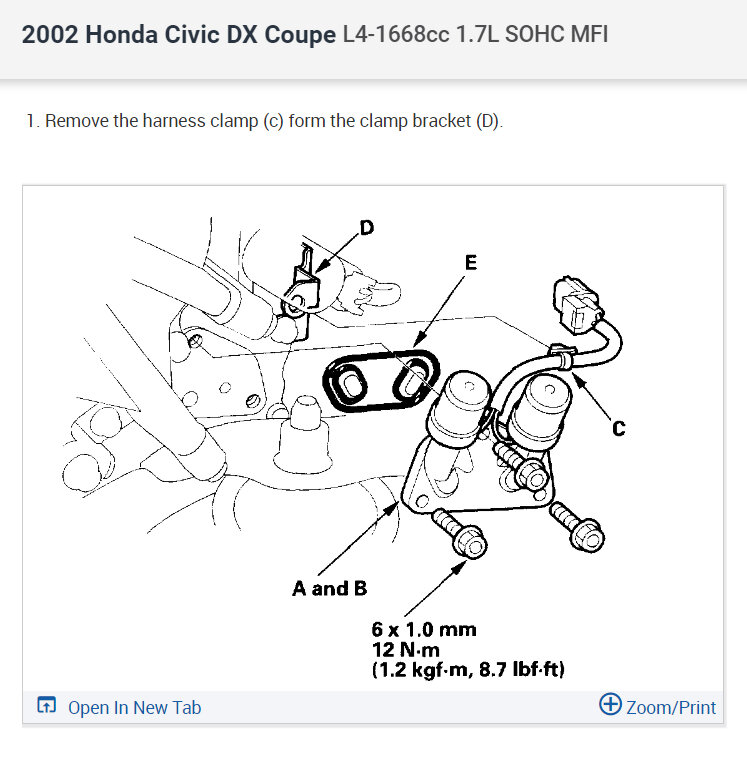 2002 Honda Civic DX Coupe L4-1668cc 1.7L SOHC MFI

1. Remove the harness clamp (c) form the clamp bracket (D).

D

E

C

A and B

6 x 1.0 mm
12 N·m
(1.2 kgf·m, 8.7 lbf·ft)

Open In New Tab

Zoom/Print