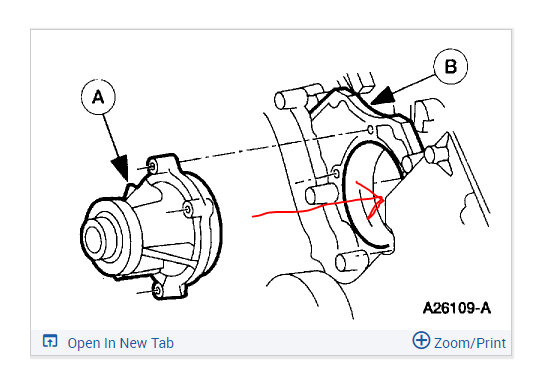 A

B

A26109-A

Open In New Tab

Zoom/Print