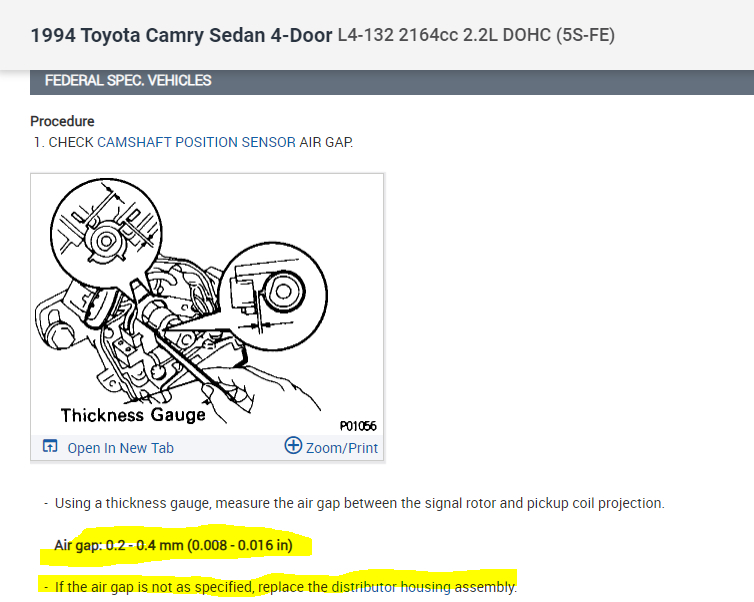 1994 Toyota Camry Sedan 4-Door L4-132 2164cc 2.2L DOHC (5S-FE)

FEDERAL SPEC. VEHICLES

Procedure
1. CHECK CAMSHAFT POSITION SENSOR AIR GAP.

Thickness Gauge
P01056

Open In New Tab
Zoom/Print

- Using a thickness gauge, measure the air gap between the signal rotor and pickup coil projection.

Air gap: 0.2 - 0.4 mm (0.008 - 0.016 in)

- If the air gap is not as specified, replace the distributor housing assembly.